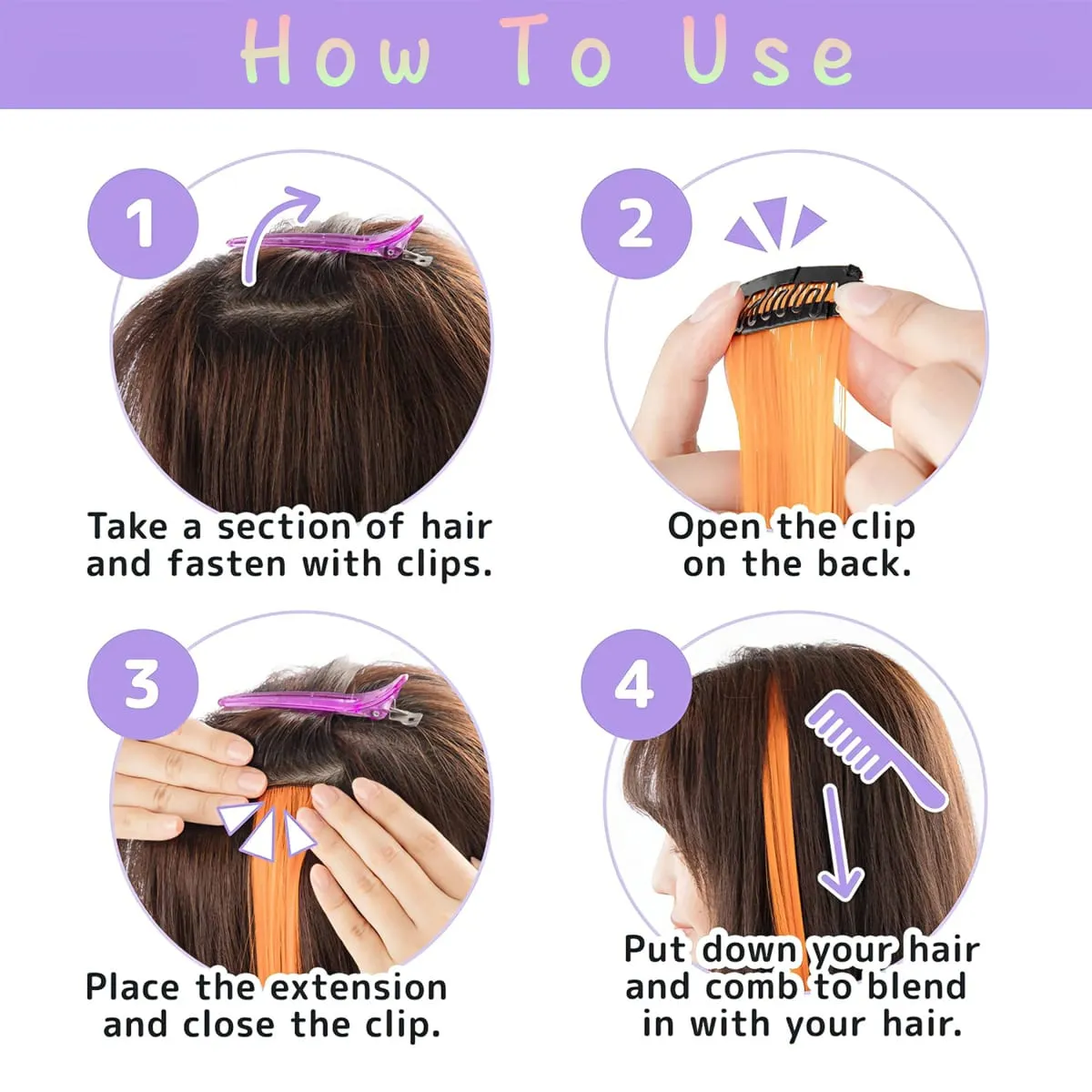 How To Use

1

Take a section of hair and fasten with clips.

2

Open the clip on the back.

3

Place the extension and close the clip.

4

Put down your hair and comb to blend in with your hair.